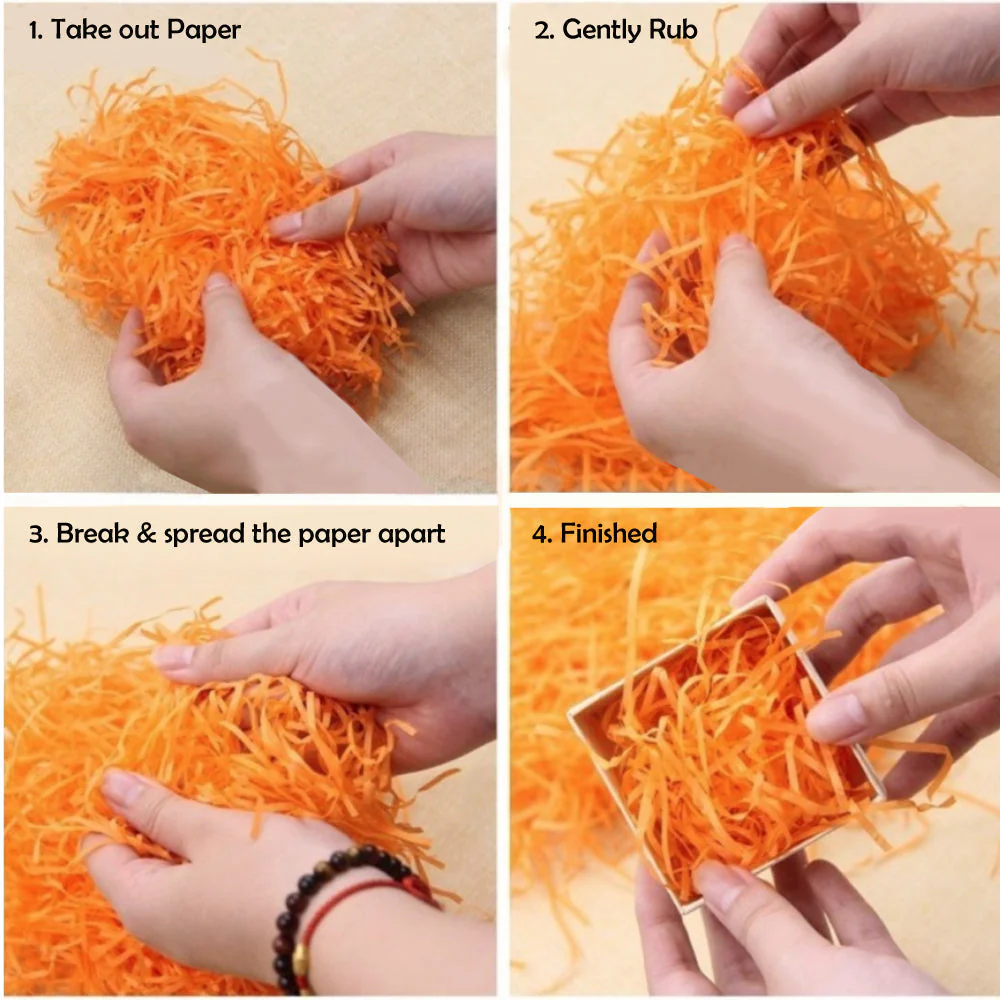 1. Take out Paper

2. Gently Rub

3. Break & spread the paper apart

4. Finished